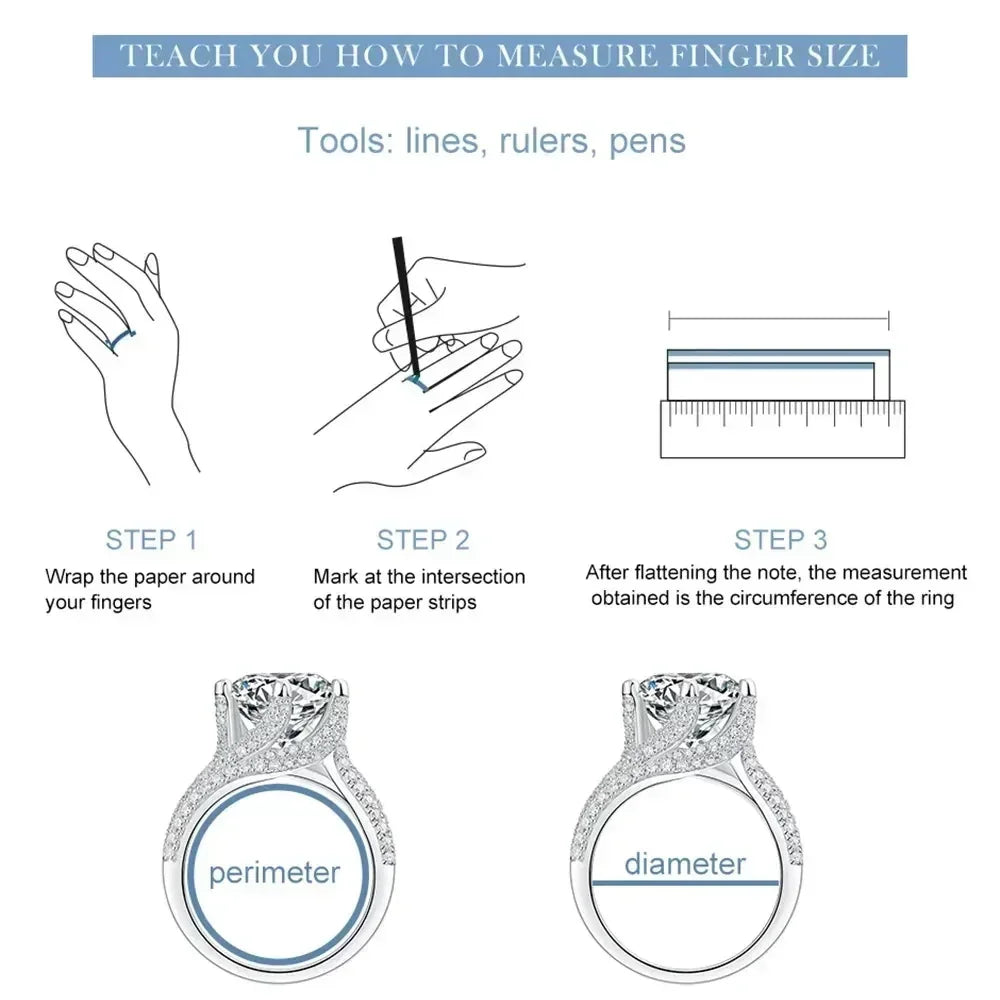 TEACH YOU HOW TO MEASURE FINGER SIZE

Tools: lines, rulers, pens

STEP 1
Wrap the paper around your fingers

STEP 2
Mark at the intersection of the paper strips

STEP 3
After flattening the note, the measurement obtained is the circumference of the ring

perimeter

diameter