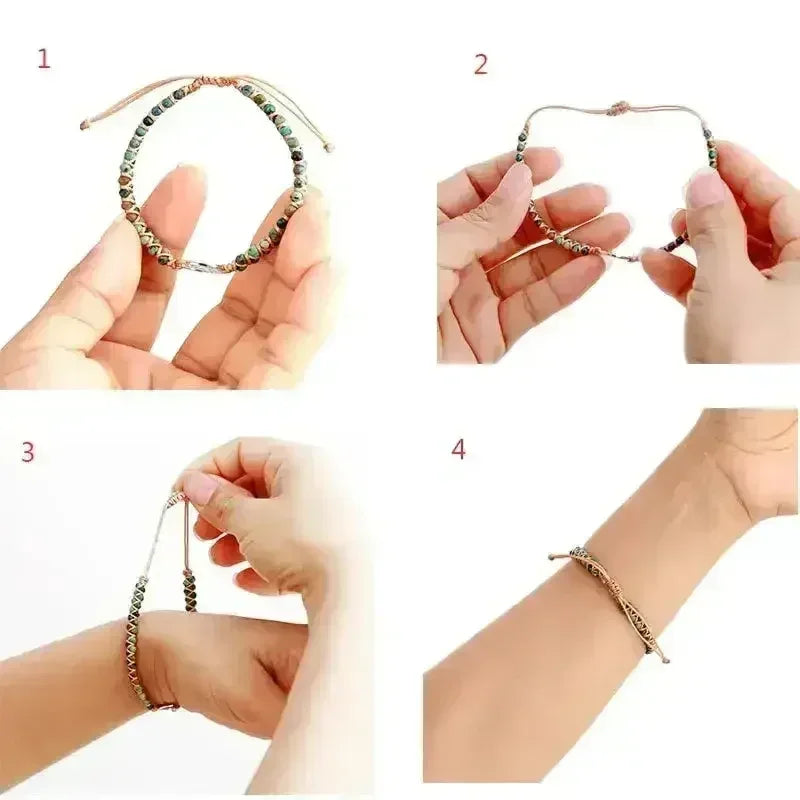 1

2

3

4