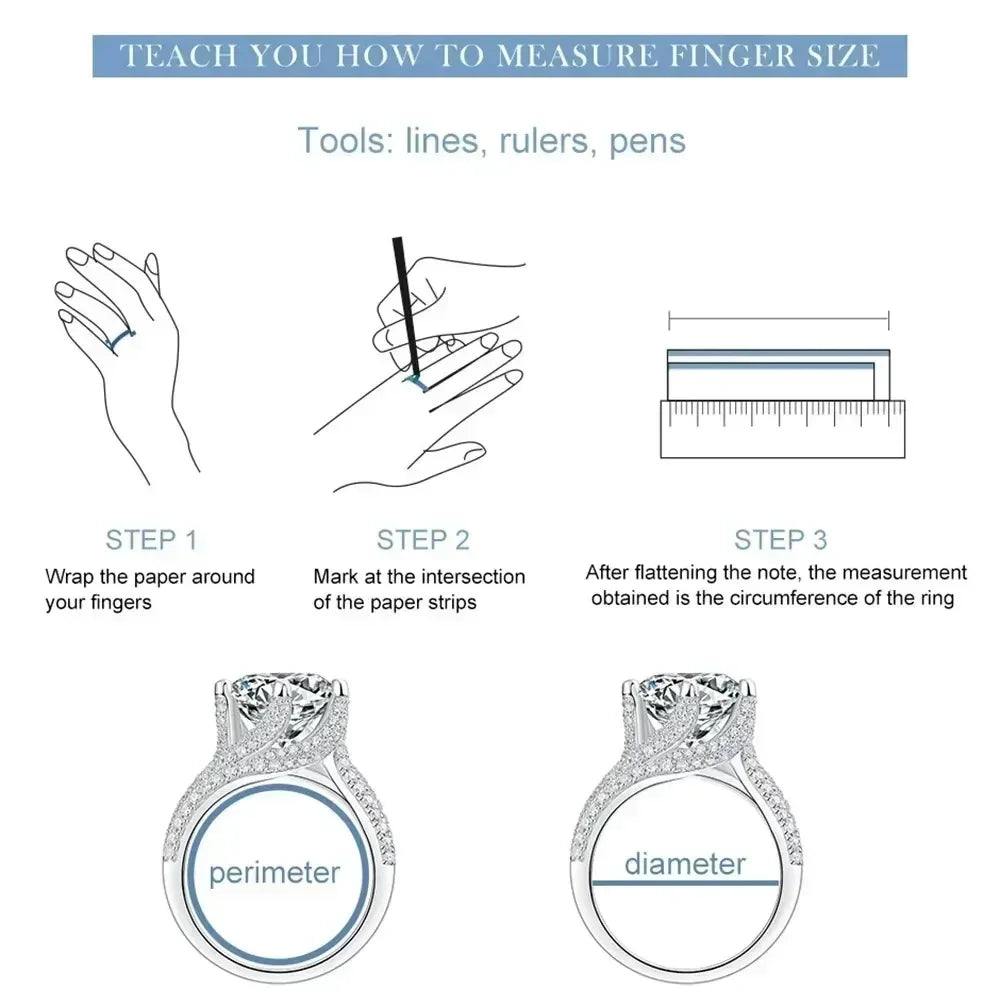 TEACH YOU HOW TO MEASURE FINGER SIZE

Tools: lines, rulers, pens

STEP 1
Wrap the paper around your fingers

STEP 2
Mark at the intersection of the paper strips

STEP 3
After flattening the note, the measurement obtained is the circumference of the ring

perimeter

diameter